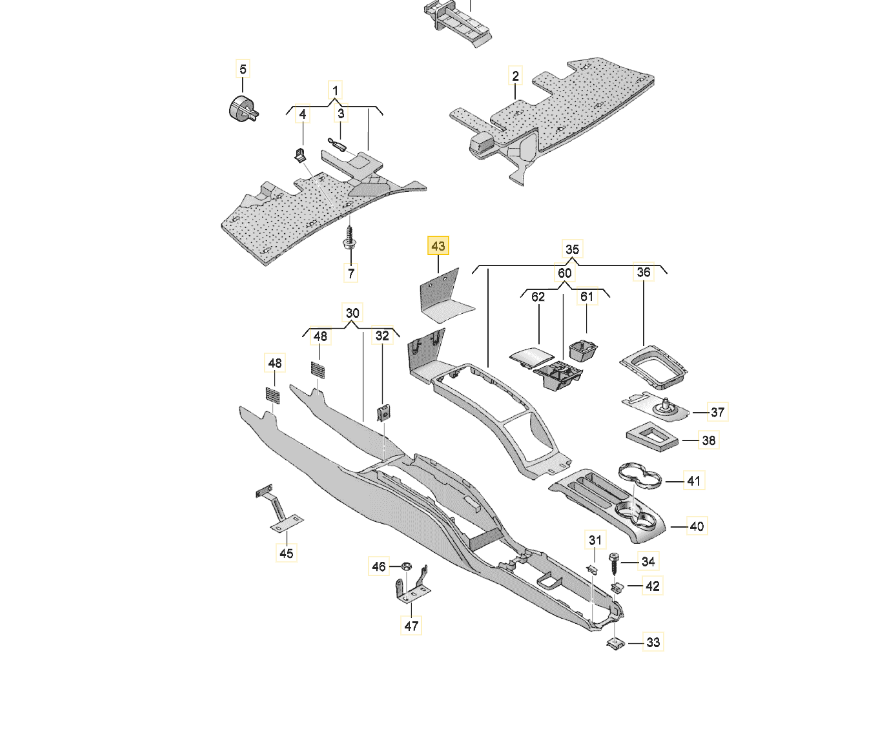 5
1
4
3
2
7
43
35
60
36
62
61
30
48
32
48
37
38
41
40
45
31
34
46
42
47
33