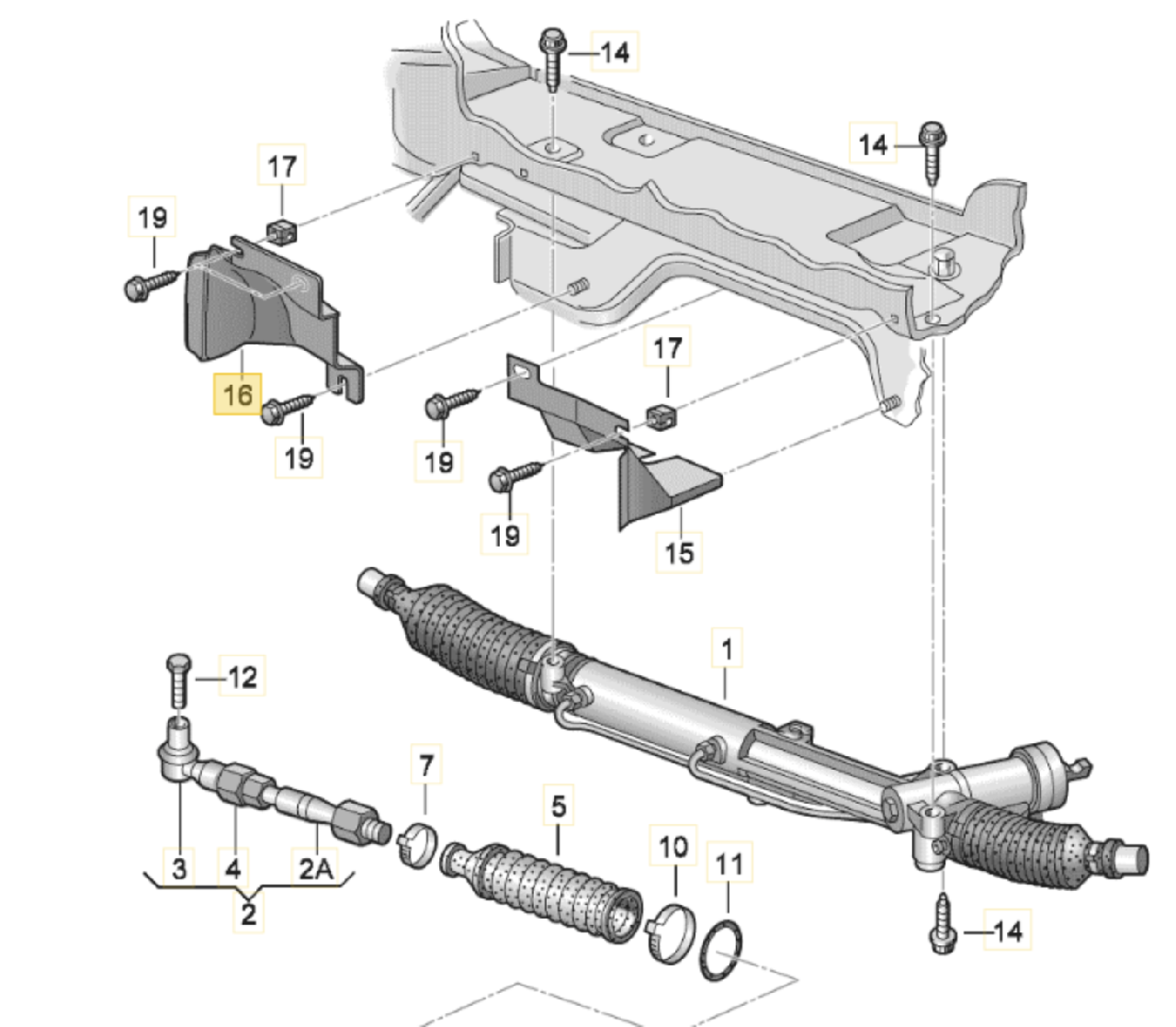 14
14
17
19
16
19
17
19
19
15
1
12
7
5
10
11
3
4
2A
2
14