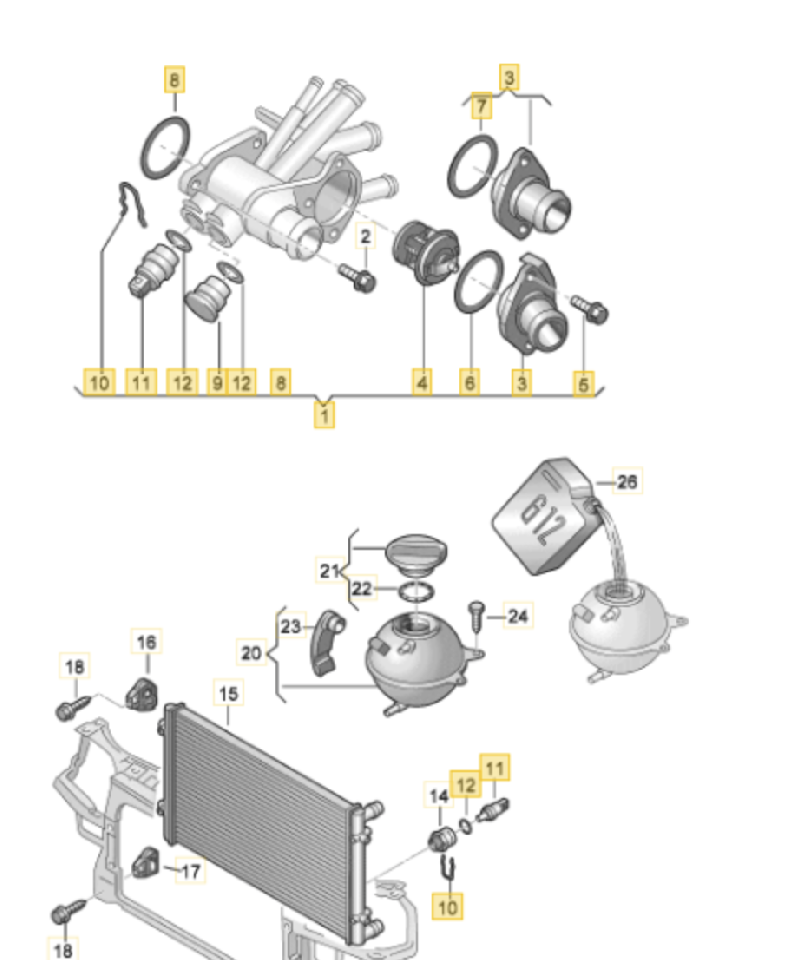 8
3
7
2
10
11
12
9
12
8
4
6
3
5
1
26
G12
21
22
24
23
20
16
18
15
14
12
11
17
10
18