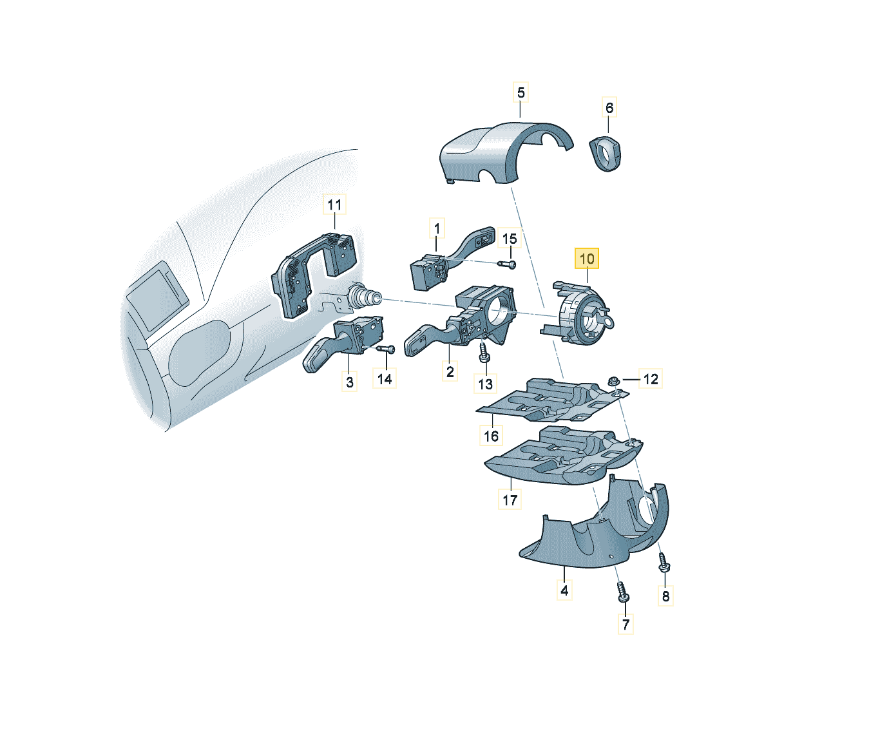 5
6
11
1
15
10
3
14
2
13
12
16
17
4
8
7