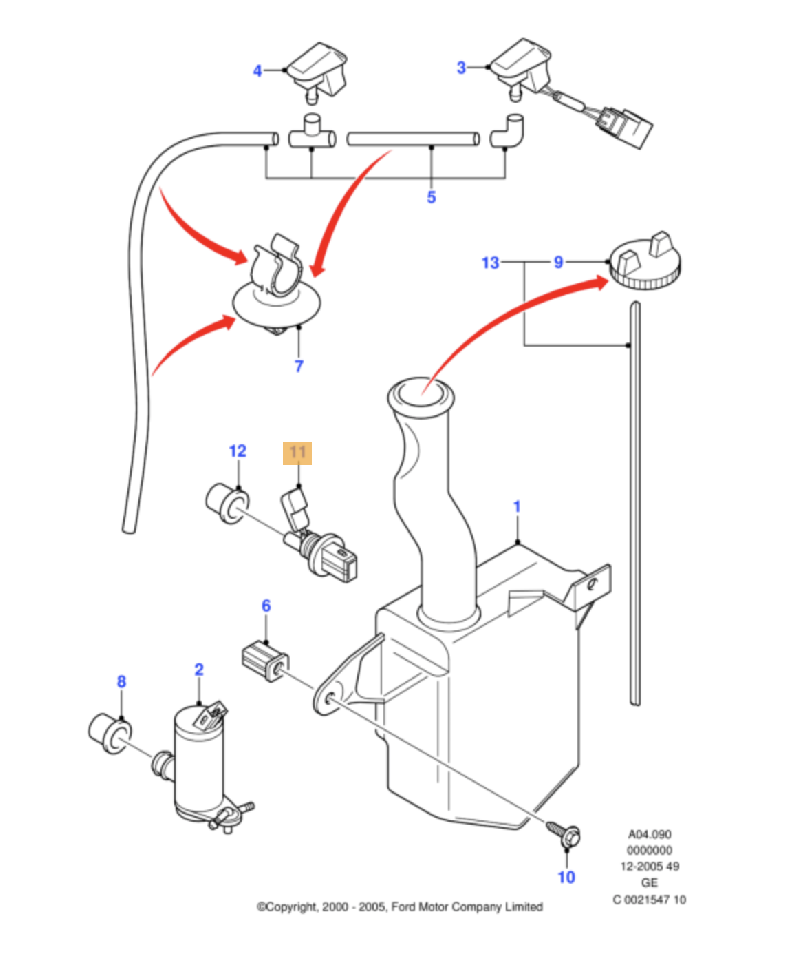 4
3
5
13
9
7
12
11
1
6
8
2
10
A04.090
0000000
12-2005 49
GE
C 0021547 10
©Copyright, 2000 - 2005, Ford Motor Company Limited