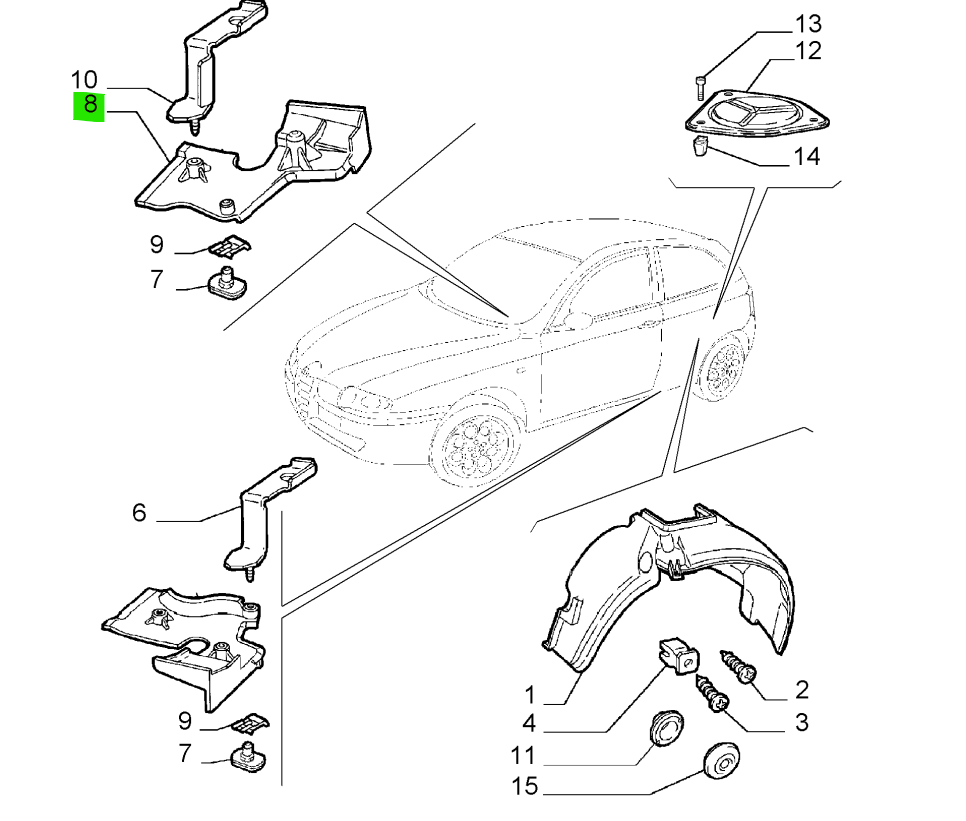 10
8
9
7
13
12
14
6
9
7
1
4
11
15
2
3