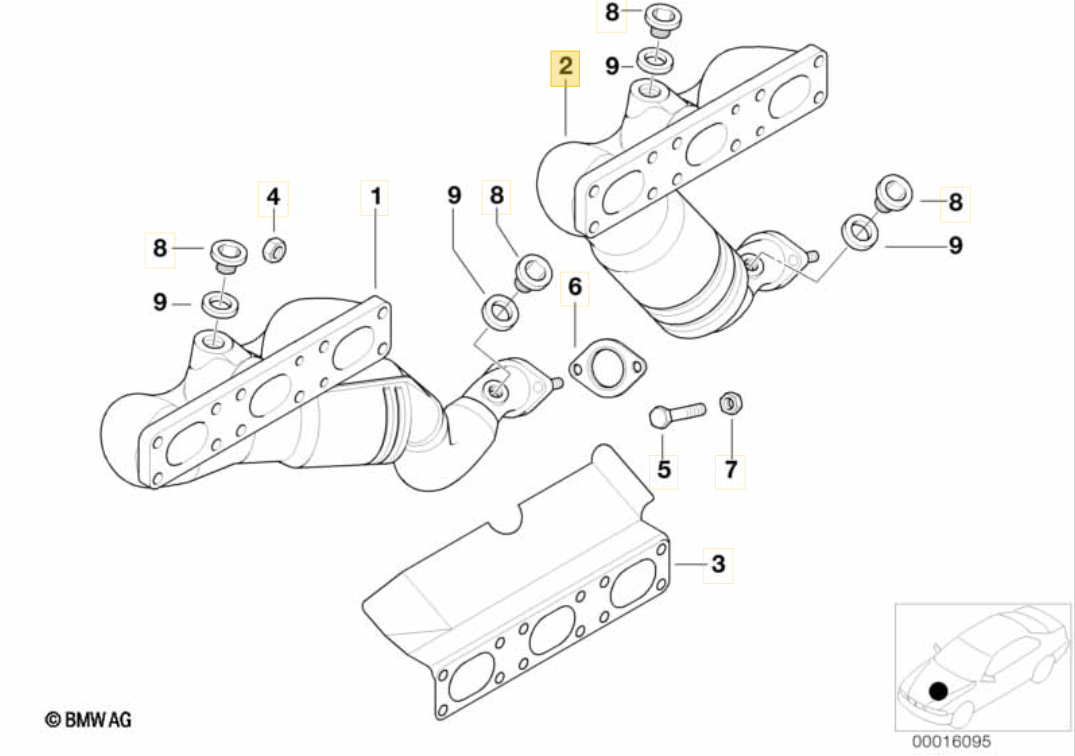 8
9
2
4
1
9
8
8
9
8
9
6
5
7
3
© BMW AG
00016095