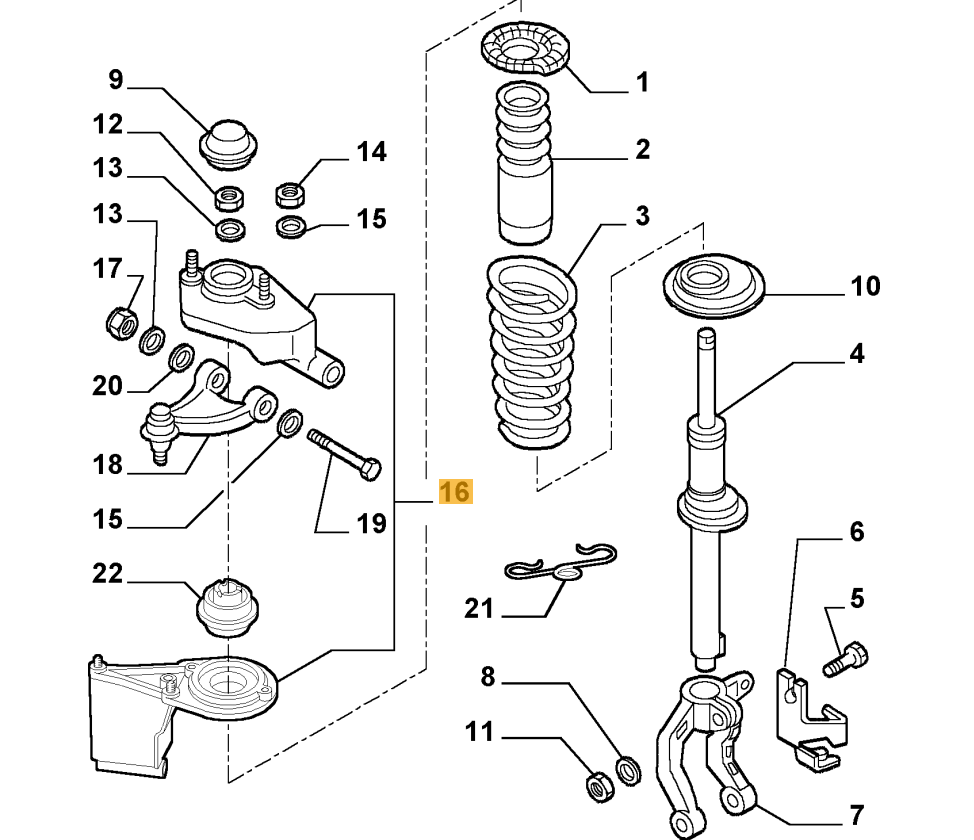 9
12
13
13
17
20
18
15
22
14
15
19
16
1
2
3
10
4
6
5
21
8
11
7