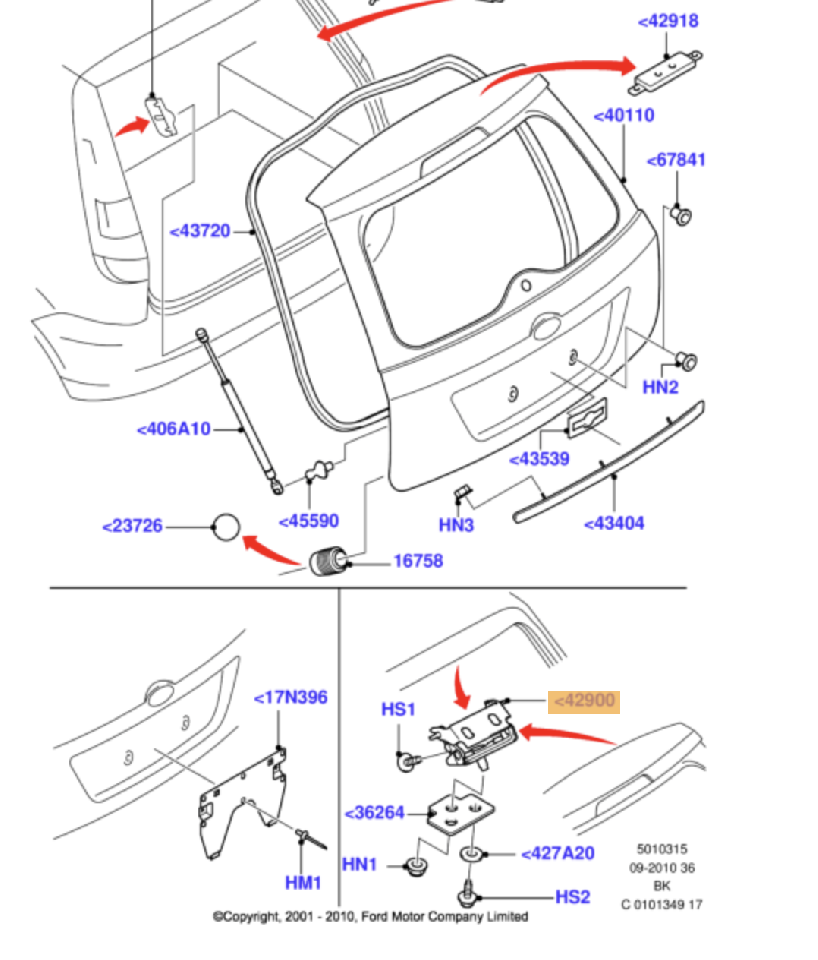 <42918
<40110
<67841
<43720
HN2
<406A10
<43539
<45590
HN3
<43404
<23726
16758
<17N396
HS1
<42900
<36264
HN1
<427A20
HM1
HS2
5010315
09-2010 36
BK
C 0101349 17
©Copyright, 2001 - 2010, Ford Motor Company Limited