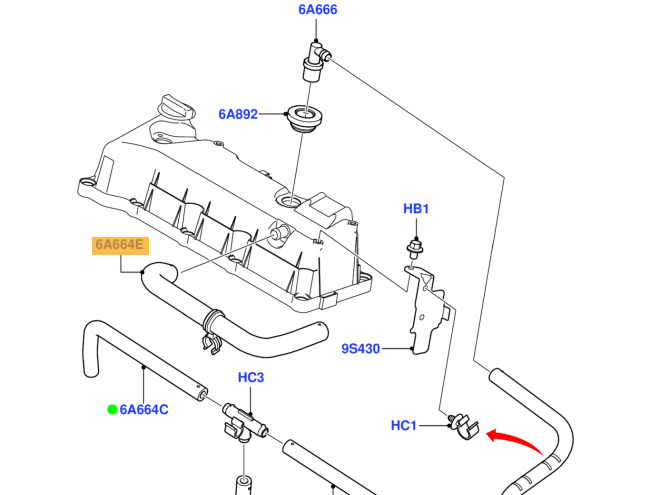 6A666

6A892

HB1

6A664E

9S430

HC3

6A664C

HC1