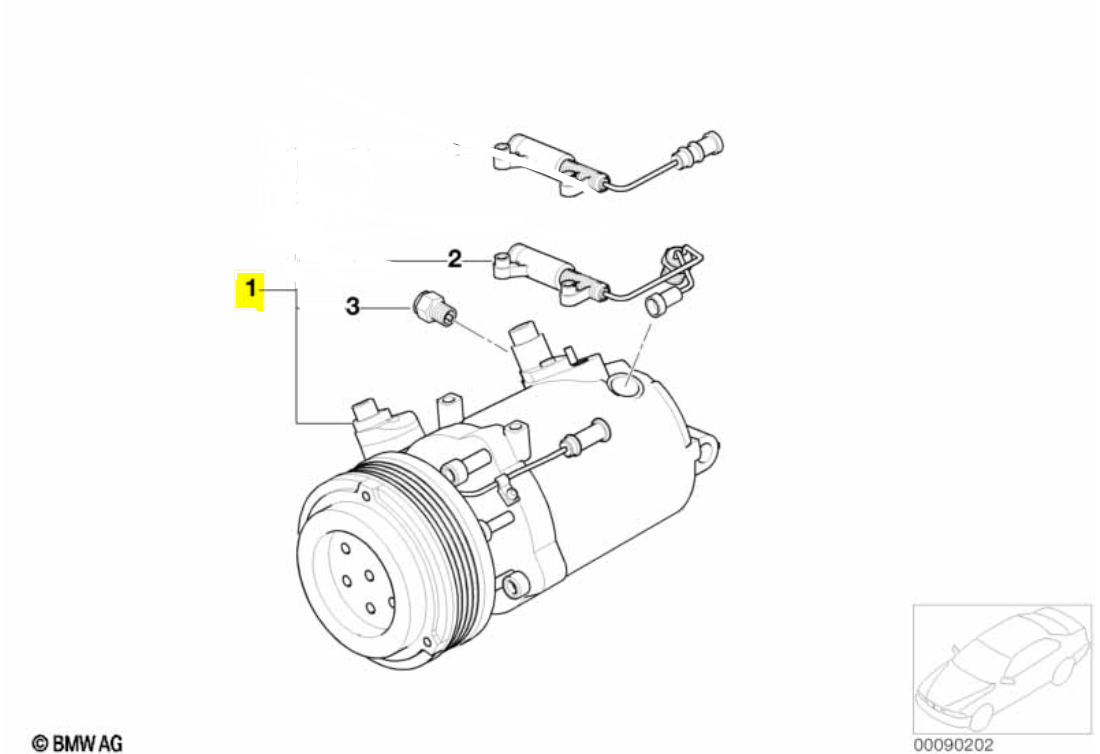 2

1

3

© BMW AG

00090202