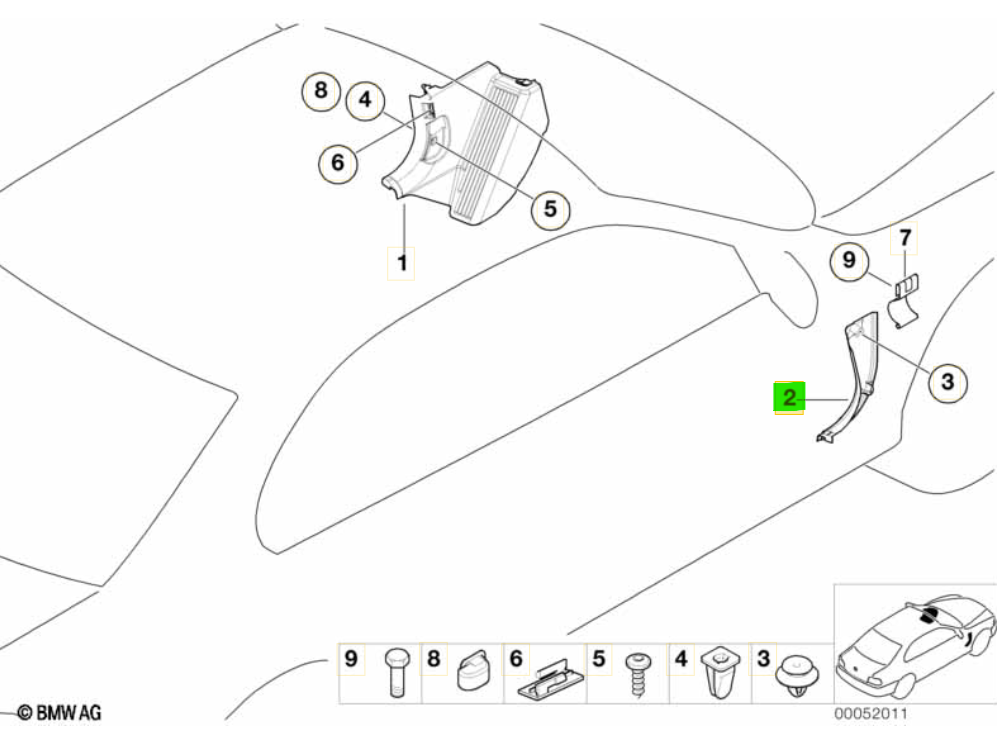 8
4
6
5
1
7
9
3
2
9
8
6
5
4
3
© BMW AG
00052011