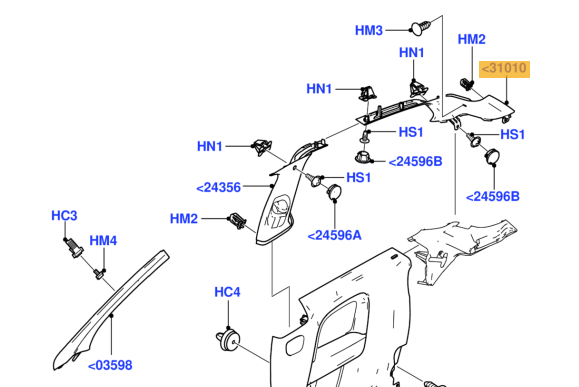 HM3
HM2
HN1
<31010
HN1
HS1
HS1
HN1
<24596B
HS1
<24356
<24596B
HC3
HM2
<24596A
HM4
HC4
<03598