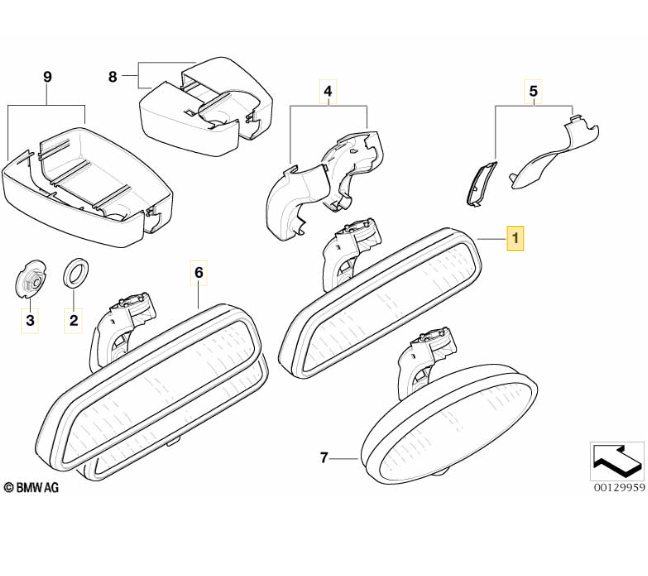 9
8
4
5
1
3
2
6
7
© BMW AG
00129959