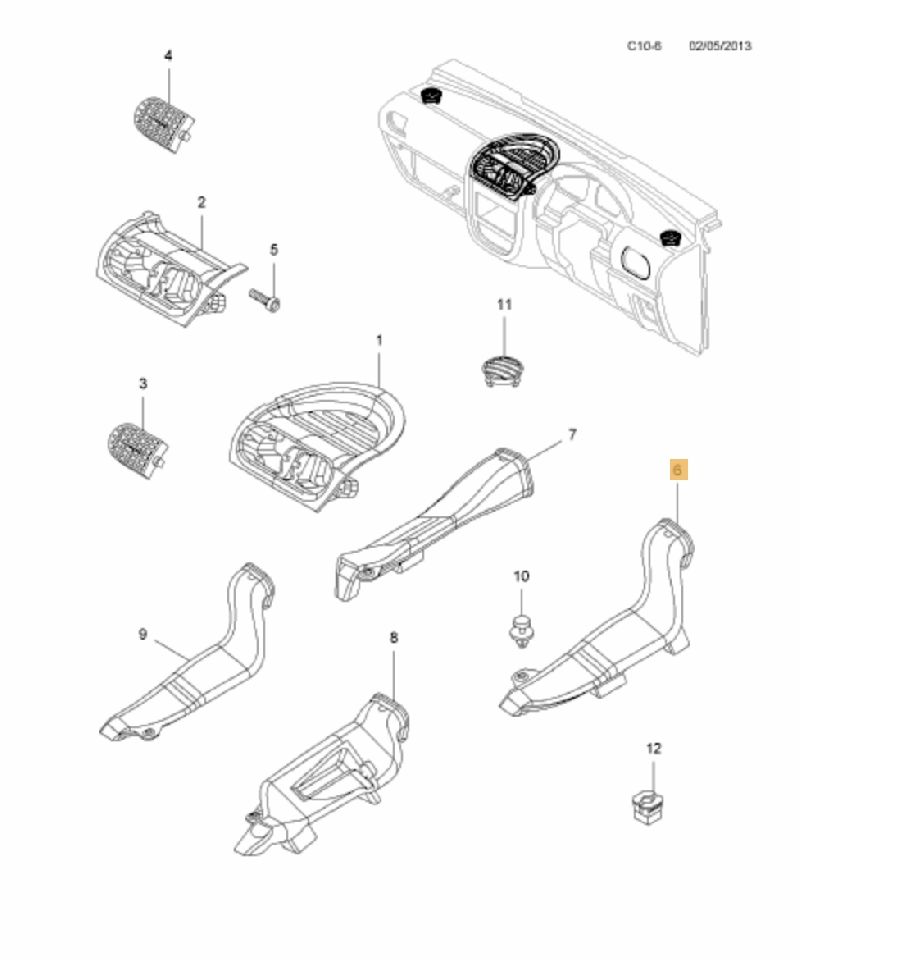 C10-6 02/05/2013

4

2

5

11

1

3

7

6

10

9

8

12