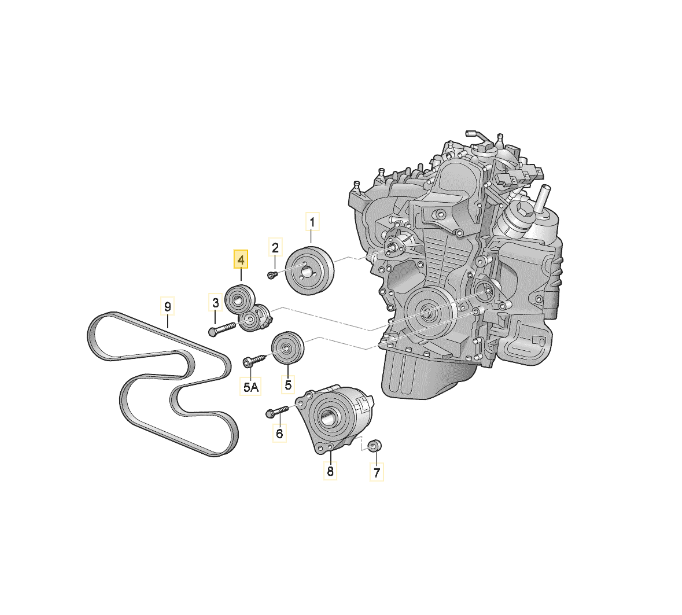 1
2
4
3
9
5A
5
6
8
7