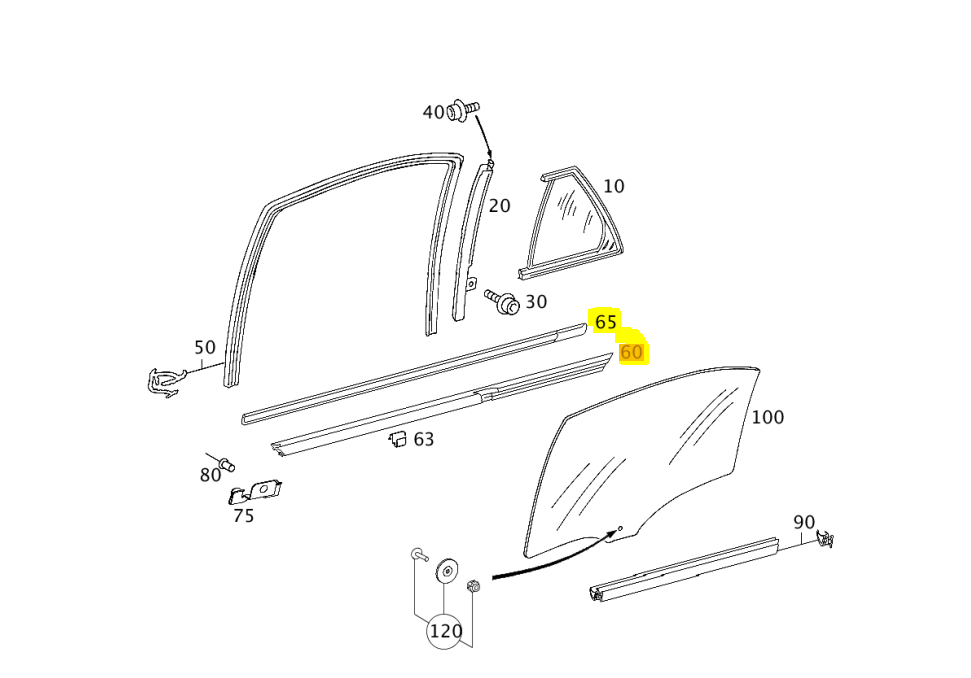 40
20
10
30
65
60
50
100
63
80
75
90
120